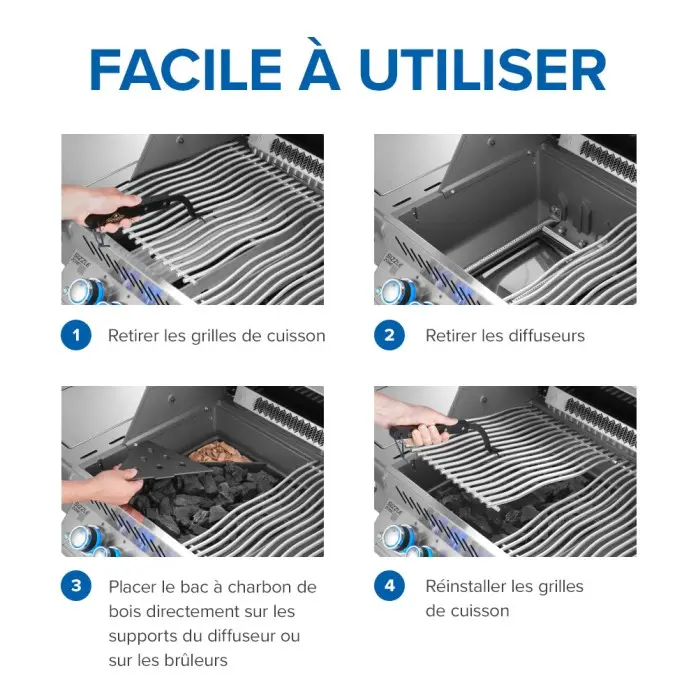 FACILE À UTILISER

1 Retirer les grilles de cuisson

2 Retirer les diffuseurs

3 Placer le bac à charbon de bois directement sur les supports du diffuseur ou sur les brûleurs

4 Réinstaller les grilles de cuisson